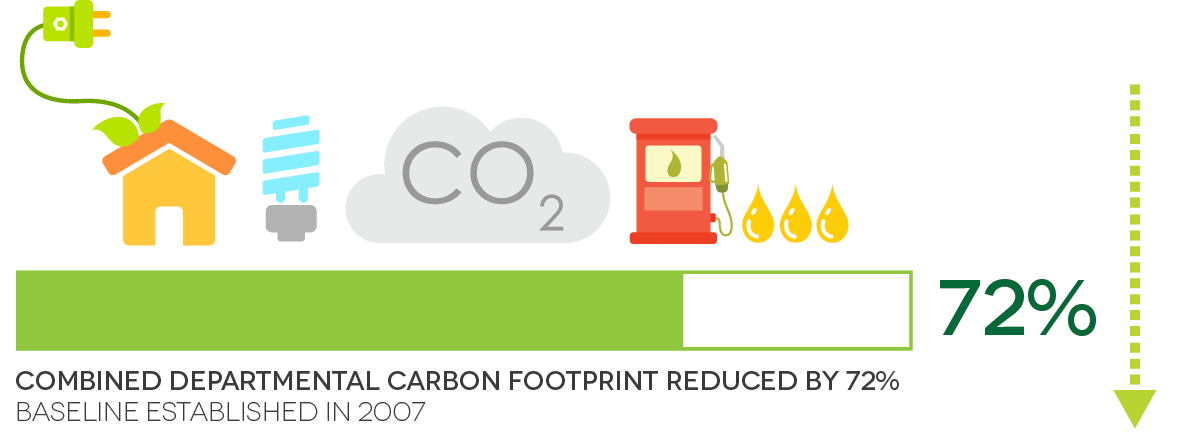 $CO_2$

72%

COMBINED DEPARTMENTAL CARBON FOOTPRINT REDUCED BY 72%
BASELINE ESTABLISHED IN 2007