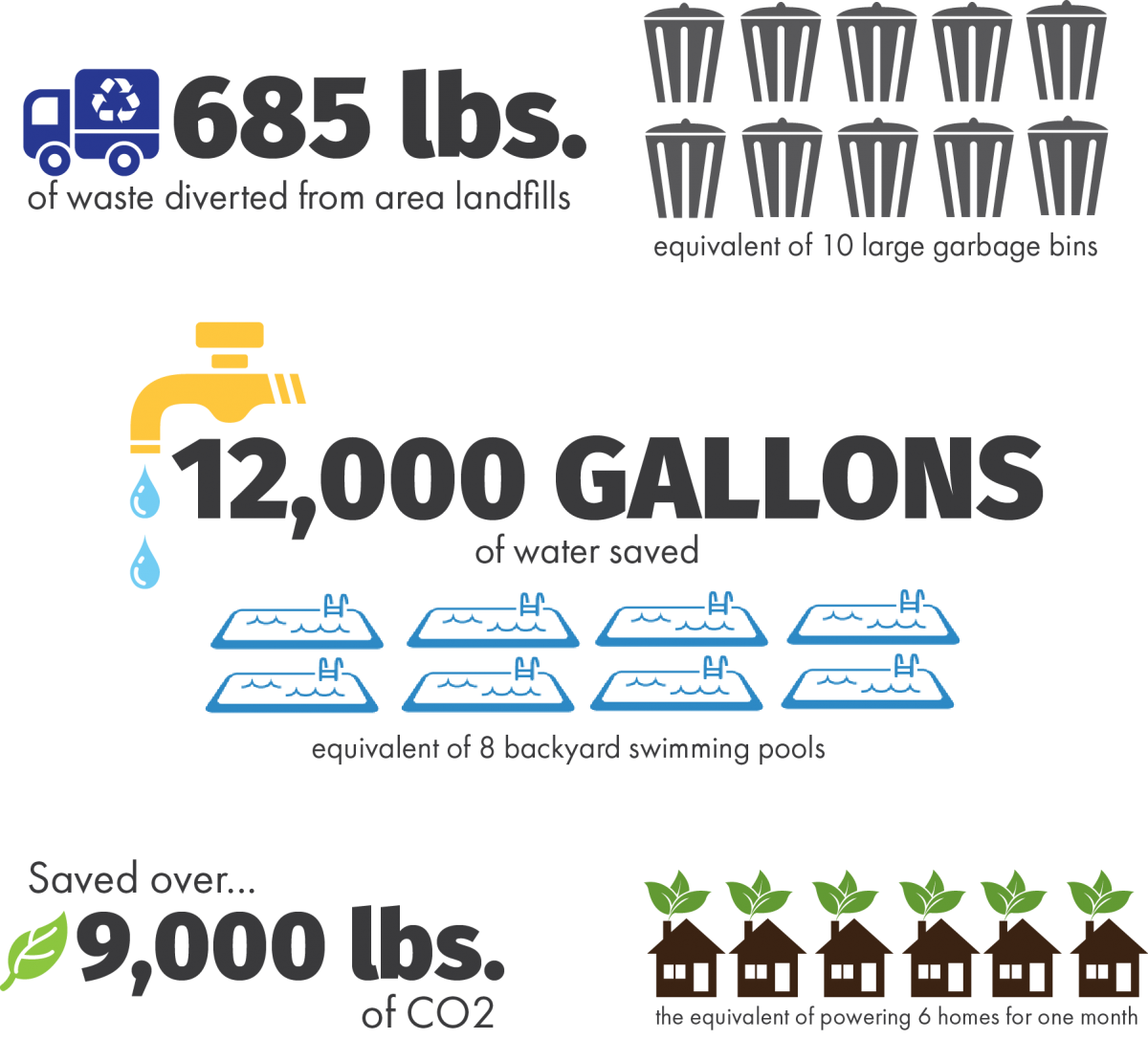 685 lbs.
of waste diverted from area landfills

equivalent of 10 large garbage bins

12,000 GALLONS
of water saved

equivalent of 8 backyard swimming pools

Saved over...
9,000 lbs.
of CO2

the equivalent of powering 6 homes for one month